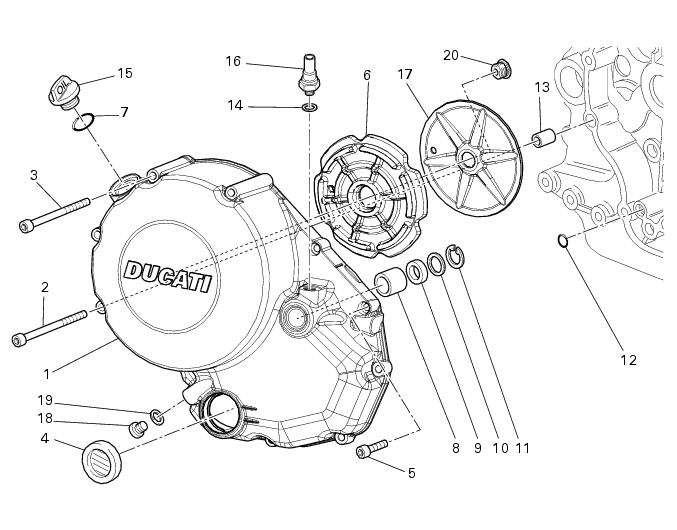 16
20
15
6
17
13
14
7
3
DUCATI
2
12
1
19
18
4
8
9
10
11
5