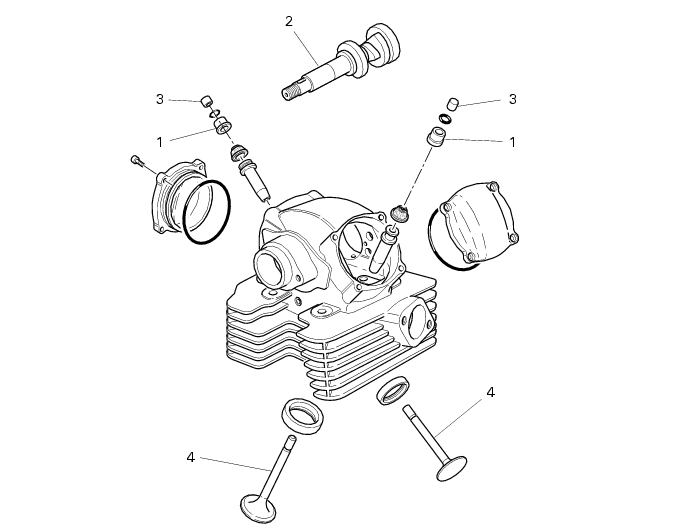 2

3

3

1

1

4

4