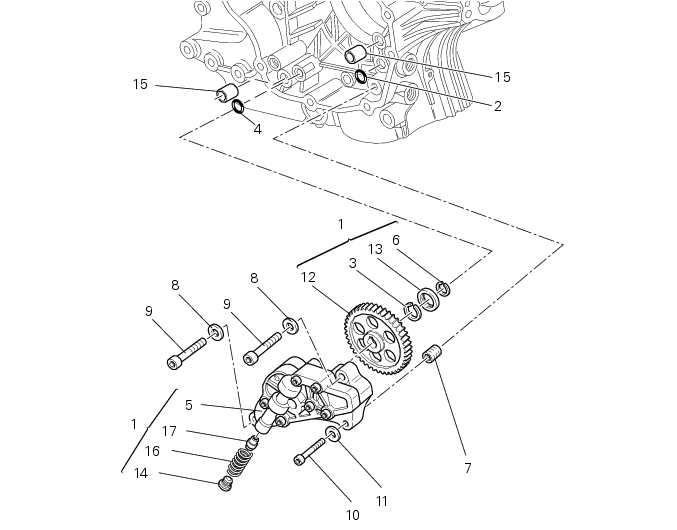 15
15
2
4
1
6
13
3
12
8
8
9
9
5
1
17
16
14
7
11
10