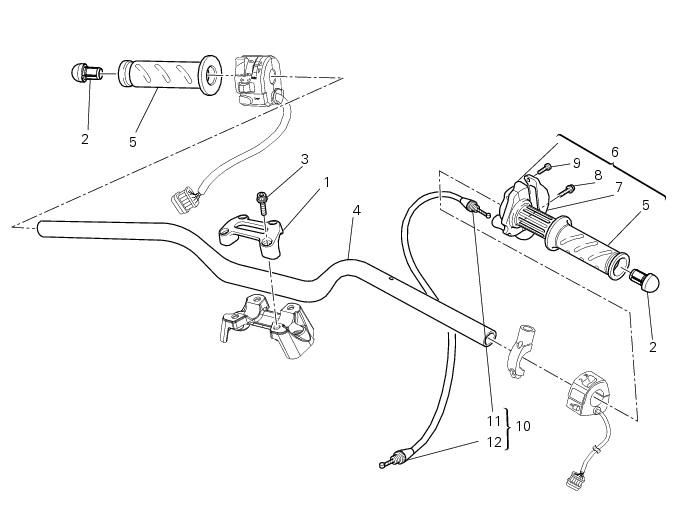 2
5
3
1
4
6
9
8
7
5
2
11
10
12