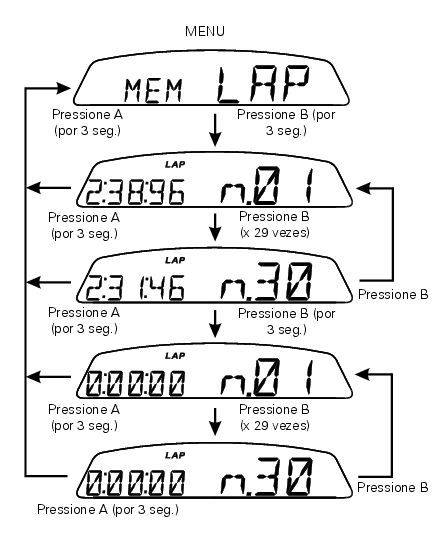 MENU

MEM LAP

Pressione A (por 3 seg.)

Pressione B (por 3 seg.)

LAP

2:38:96 n.01

Pressione A (por 3 seg.)

Pressione B (x 29 vezes)

LAP

2:31:46 n.30

Pressione B

Pressione A (por 3 seg.)

Pressione B (por 3 seg.)

LAP

0:00:00 n.01

Pressione A (por 3 seg.)

Pressione B (x 29 vezes)

LAP

0:00:00 n.30

Pressione B

Pressione A (por 3 seg.)