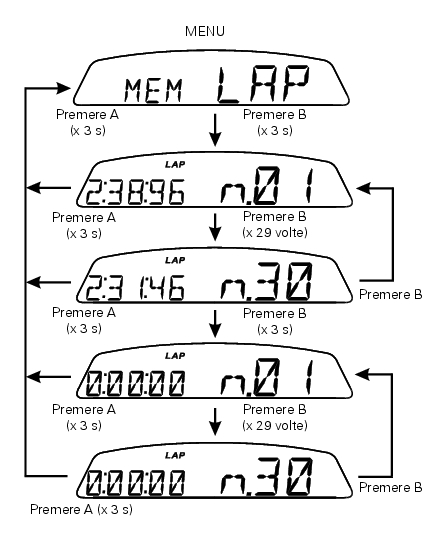 MENU

MEM LAP

Premere A
(x 3 s)

Premere B
(x 3 s)

LAP
2:38:96 n.01

Premere A
(x 3 s)

Premere B
(x 29 volte)

LAP
2:31:46 n.30

Premere B

Premere A
(x 3 s)

Premere B
(x 3 s)

LAP
0:00:00 n.01

Premere A
(x 3 s)

Premere B
(x 29 volte)

LAP
0:00:00 n.30

Premere B

Premere A (x 3 s)