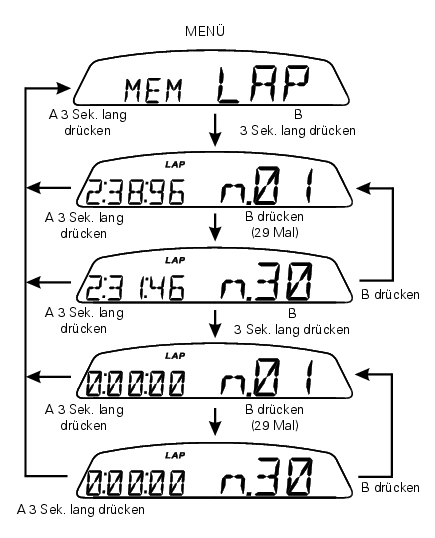 MENÜ

MEM LAP

A 3 Sek. lang drücken

B
3 Sek. lang drücken

LAP
2:38:96 n.01

A 3 Sek. lang drücken

B drücken
(29 Mal)

LAP
2:31:46 n.30

B drücken

A 3 Sek. lang drücken

B
3 Sek. lang drücken

LAP
0:00:00 n.01

A 3 Sek. lang drücken

B drücken
(29 Mal)

LAP
0:00:00 n.30

B drücken

A 3 Sek. lang drücken